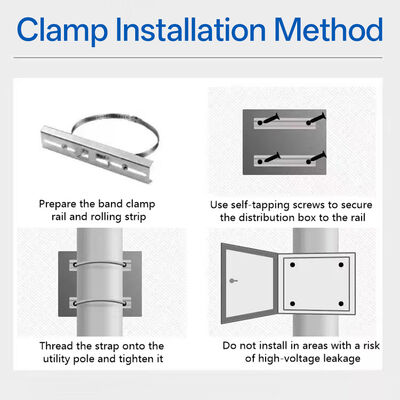 Clamp Installation Method

Prepare the band clamp rail and rolling strip

Use self-tapping screws to secure the distribution box to the rail

Thread the strap onto the utility pole and tighten it

Do not install in areas with a risk of high-voltage leakage